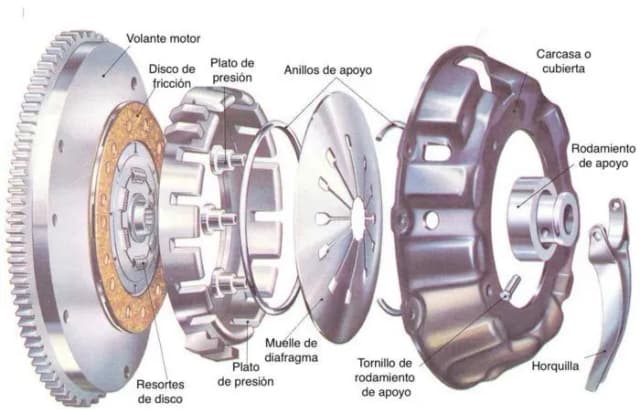 Volante motor

Disco de fricción

Plato de presión

Anillos de apoyo

Carcasa o cubierta

Rodamiento de apoyo

Muelle de diafragma

Plato de presión

Resortes de disco

Tornillo de rodamiento de apoyo

Horquilla